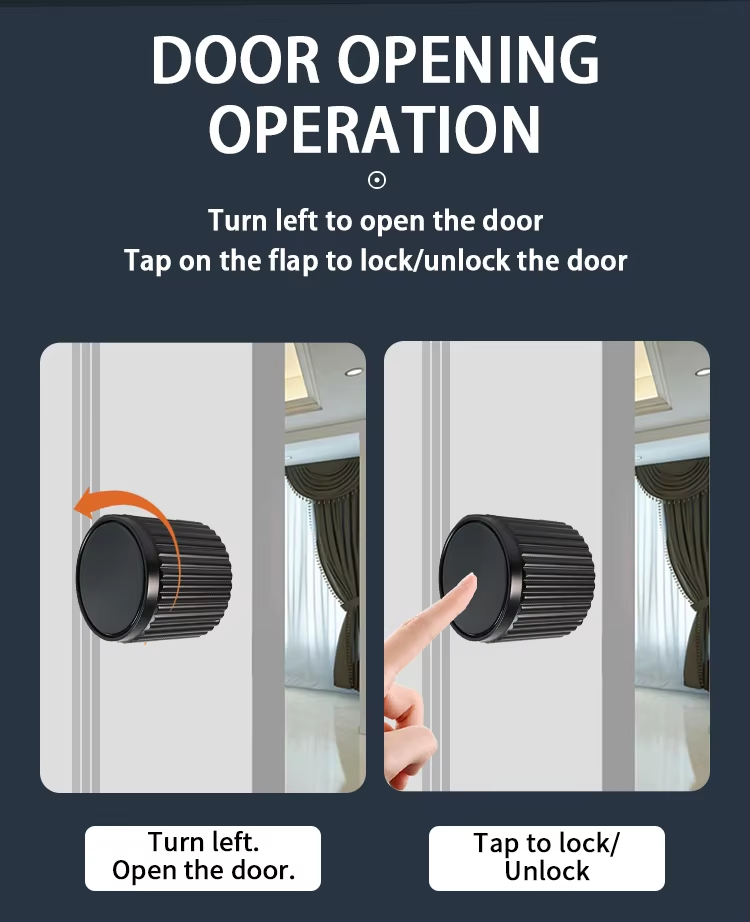 DOOR OPENING OPERATION

Turn left to open the door
Tap on the flap to lock/unlock the door

Turn left.
Open the door.

Tap to lock/
Unlock