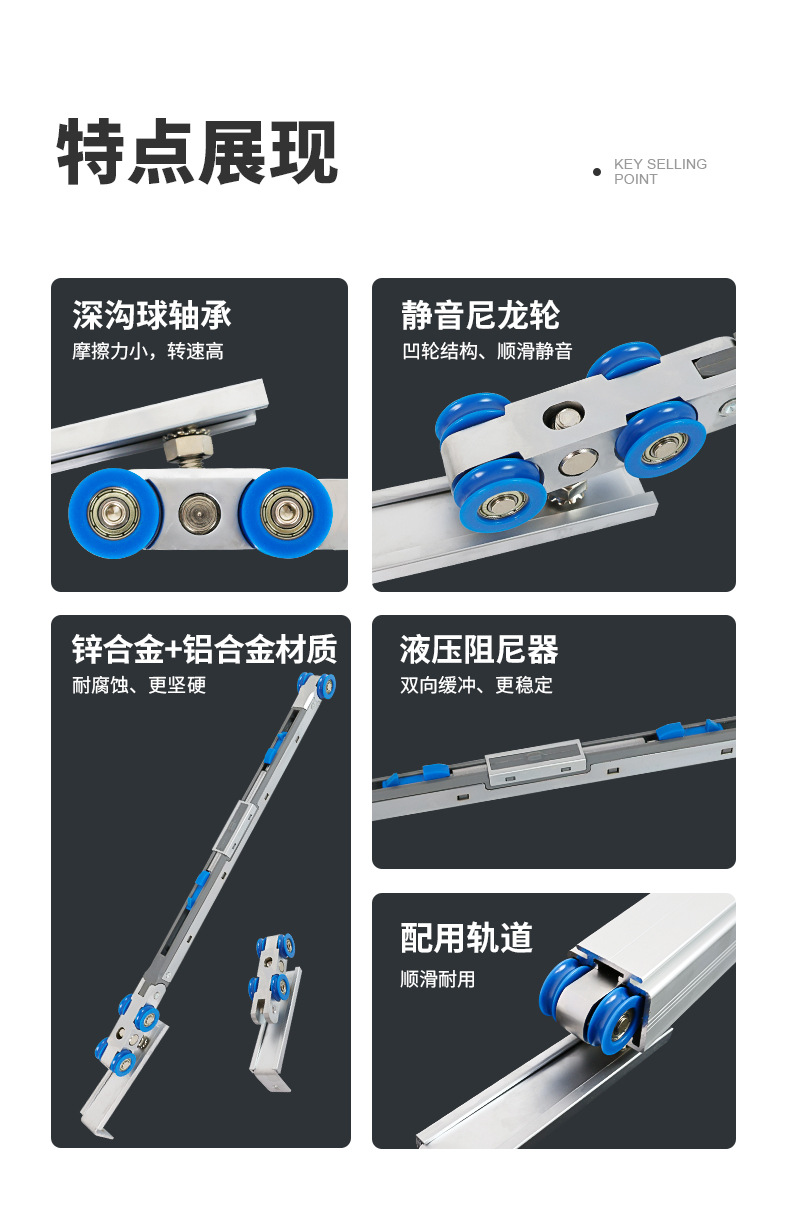 特点展现

KEY SELLING POINT

深沟球轴承
摩擦力小，转速高

静音尼龙轮
凹轮结构、顺滑静音

锌合金+铝合金材质
耐腐蚀、更坚硬

液压阻尼器
双向缓冲、更稳定

配用轨道
顺滑耐用